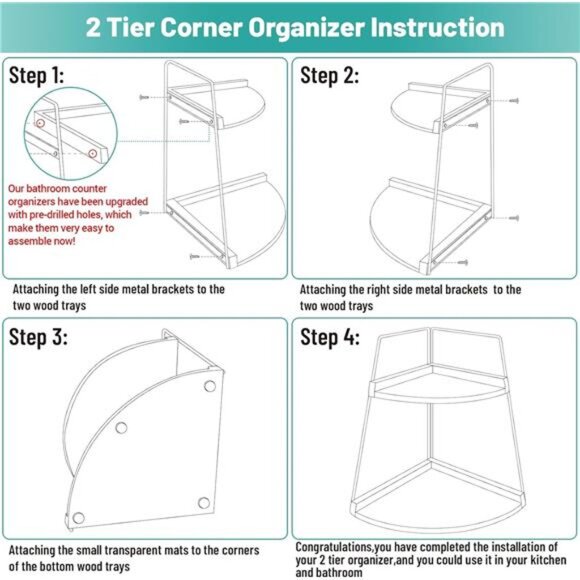 2 Tier Corner Organizer Instruction

Step 1:

Our bathroom counter organizers have been upgraded with pre-drilled holes, which make them very easy to assemble now!

Attaching the left side metal brackets to the two wood trays

Step 2:

Attaching the right side metal brackets to the two wood trays

Step 3:

Attaching the small transparent mats to the corners of the bottom wood trays

Step 4:

Congratulations,you have completed the installation of your 2 tier organizer,and you could use it in your kitchen and bathroom